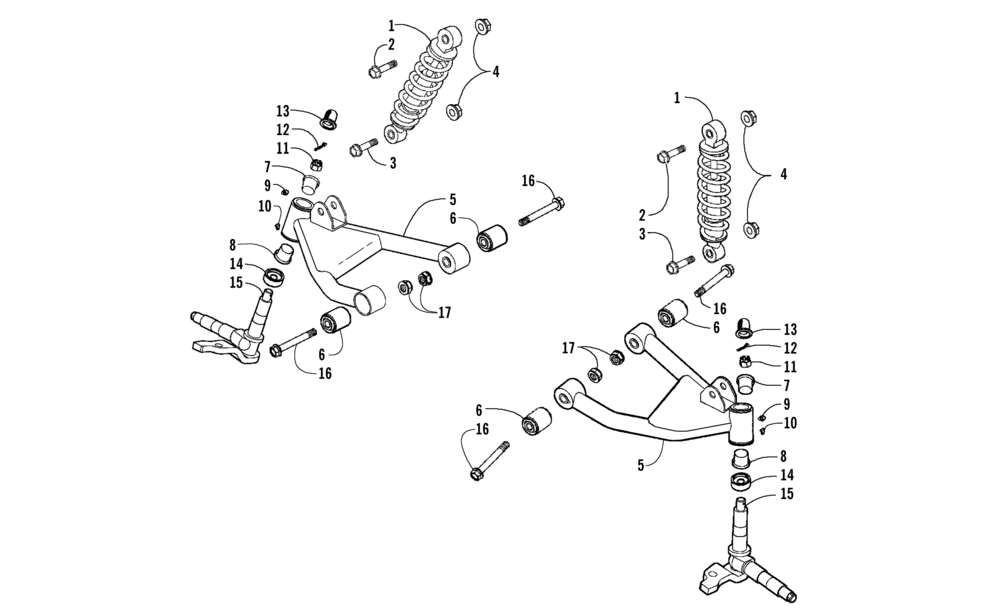 1
2
4
13
12
11
3
7
9
10
5
16
6
8
14
15
17
6
16
1
4
2
3
16
6
13
12
11
7
17
9
10
6
16
5
8
14
15